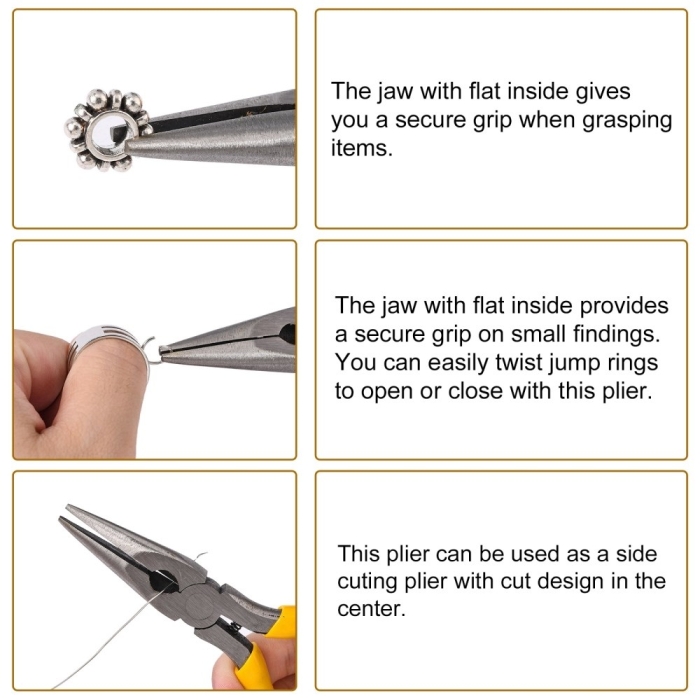 The jaw with flat inside gives you a secure grip when grasping items.

The jaw with flat inside provides a secure grip on small findings. You can easily twist jump rings to open or close with this plier.

This plier can be used as a side cuting plier with cut design in the center.