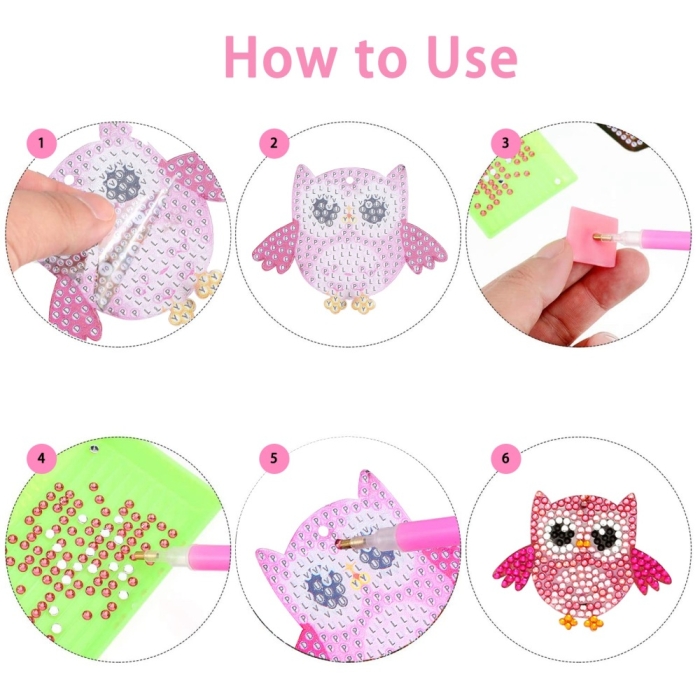 How to Use

1

2

3

4

5

6