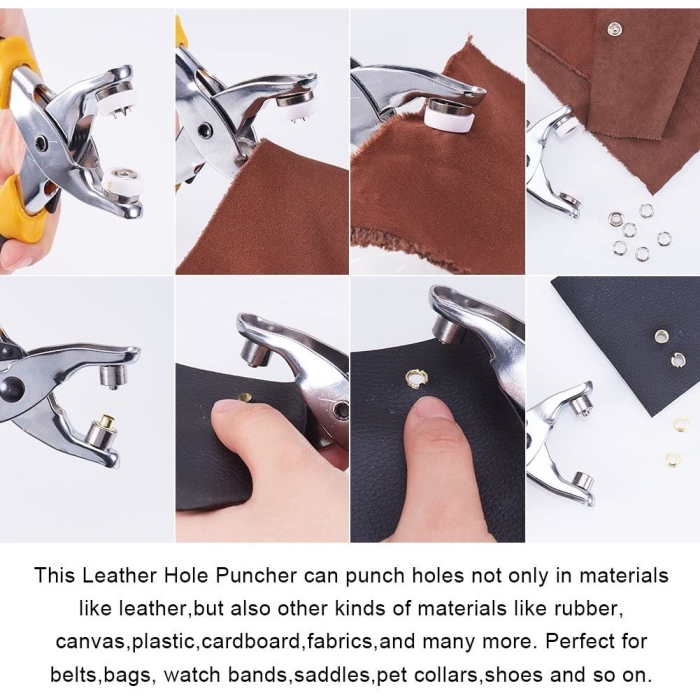 This Leather Hole Puncher can punch holes not only in materials like leather,but also other kinds of materials like rubber, canvas,plastic,cardboard,fabrics,and many more. Perfect for belts,bags, watch bands,saddles,pet collars,shoes and so on.