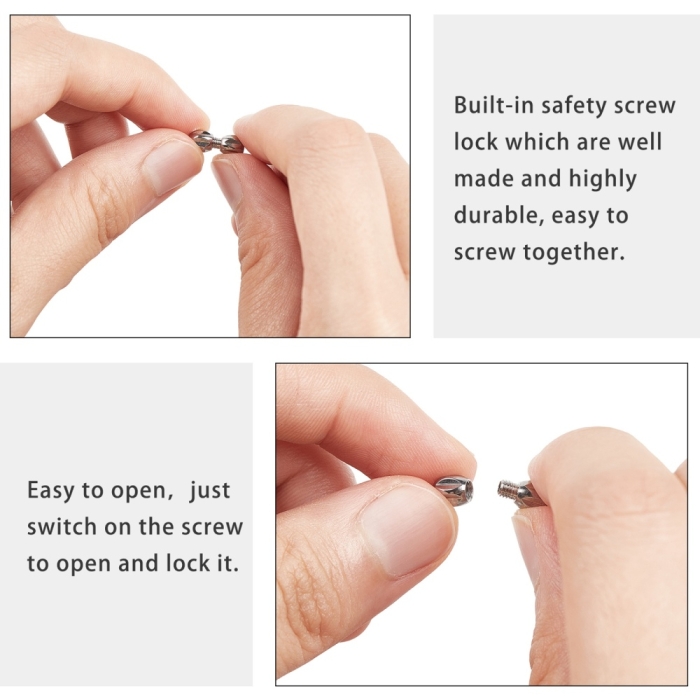 Built-in safety screw lock which are well made and highly durable, easy to screw together.

Easy to open， just switch on the screw to open and lock it.