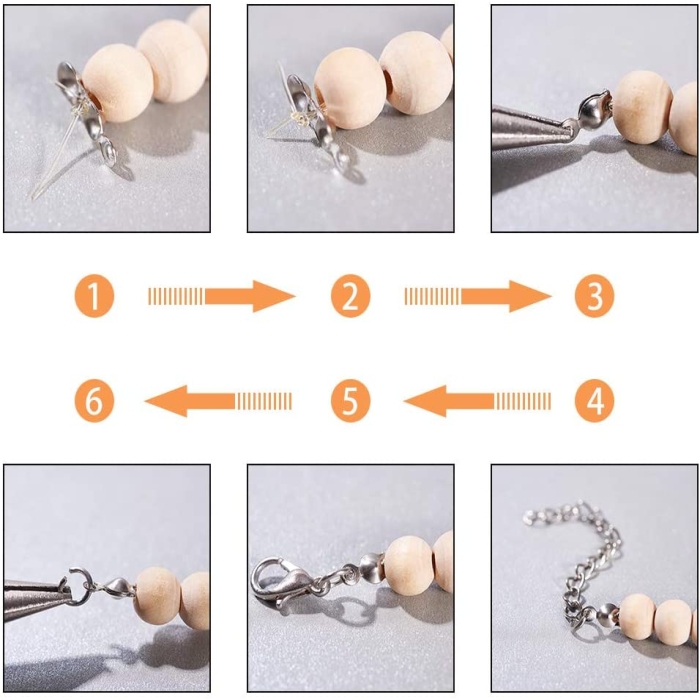 1 2 3

6 5 4