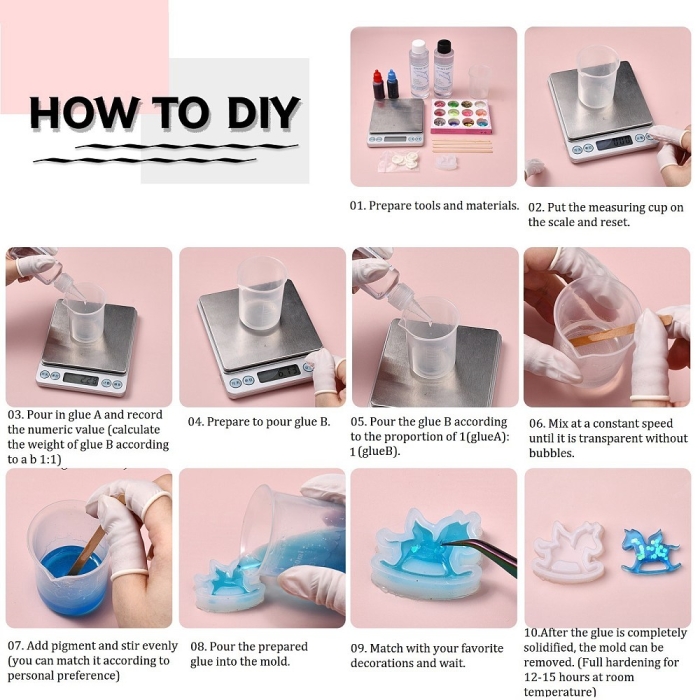 HOW TO DIY

01. Prepare tools and materials.

02. Put the measuring cup on the scale and reset.

03. Pour in glue A and record the numeric value (calculate the weight of glue B according to a b 1:1)

04. Prepare to pour glue B.

05. Pour the glue B according to the proportion of 1(glueA): 1 (glueB).

06. Mix at a constant speed until it is transparent without bubbles.

07. Add pigment and stir evenly (you can match it according to personal preference)

08. Pour the prepared glue into the mold.

09. Match with your favorite decorations and wait.

10.After the glue is completely solidified, the mold can be removed. (Full hardening for 12-15 hours at room temperature)