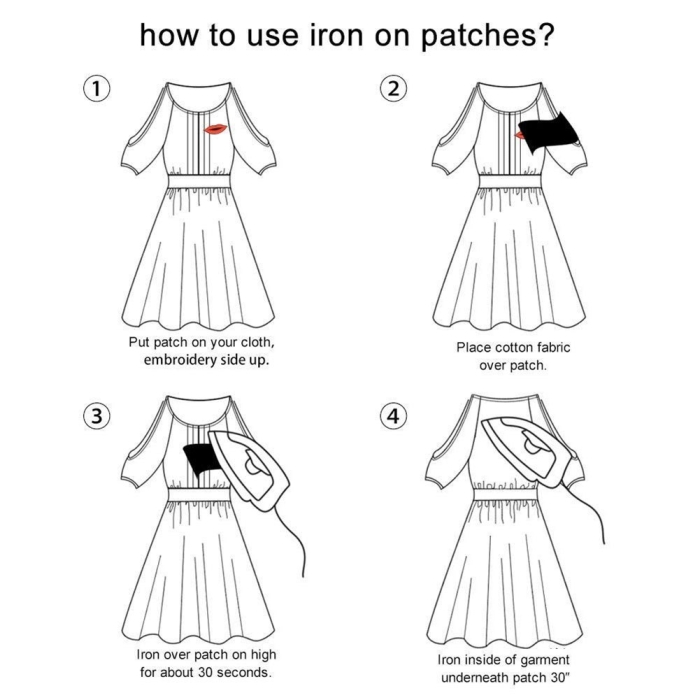 how to use iron on patches?

1

Put patch on your cloth, embroidery side up.

2

Place cotton fabric over patch.

3

Iron over patch on high for about 30 seconds.

4

Iron inside of garment underneath patch 30"