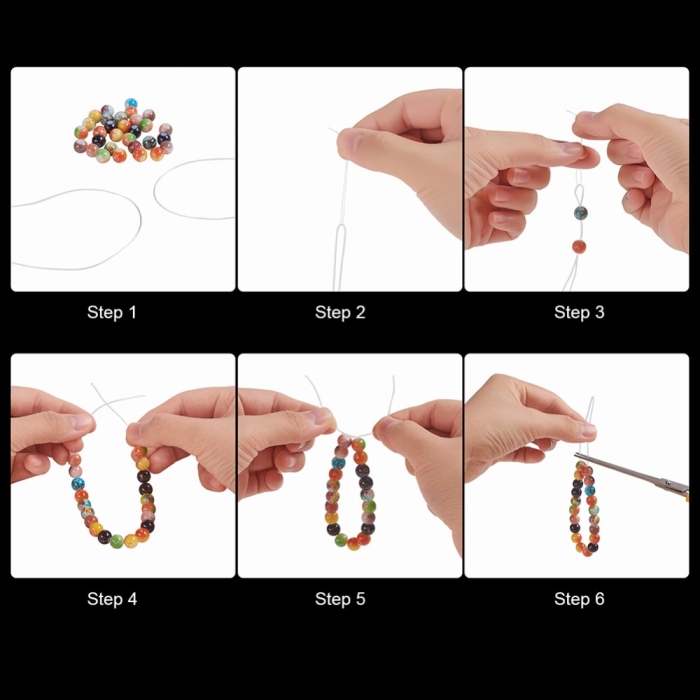 Step 1

Step 2

Step 3

Step 4

Step 5

Step 6