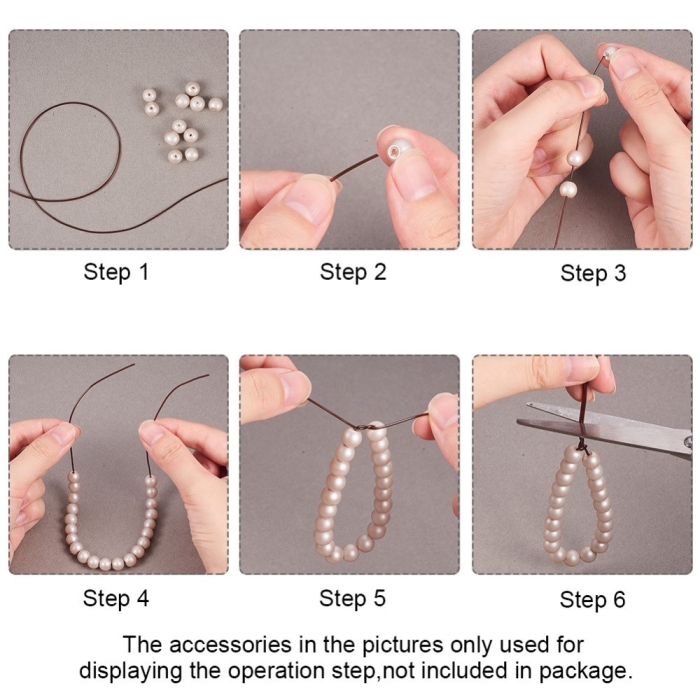 Step 1

Step 2

Step 3

Step 4

Step 5

Step 6

The accessories in the pictures only used for displaying the operation step,not included in package.