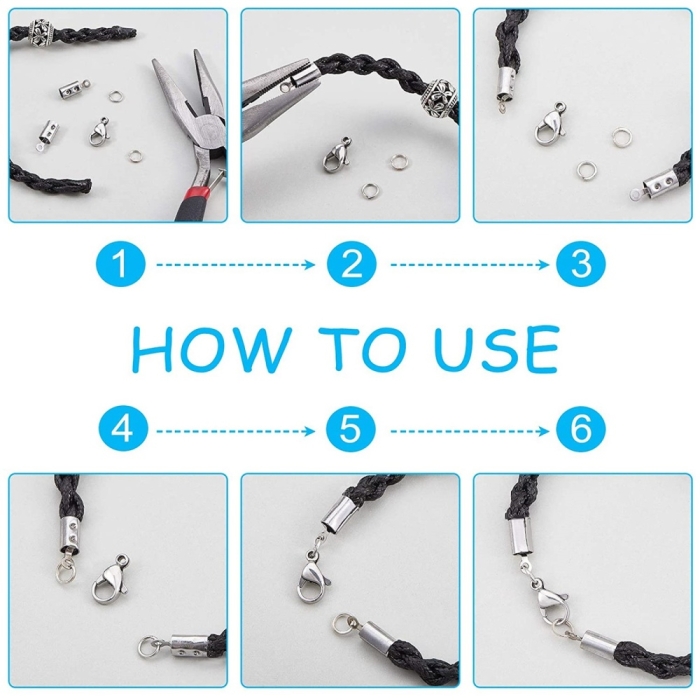 1 2 3

HOW TO USE

4 5 6