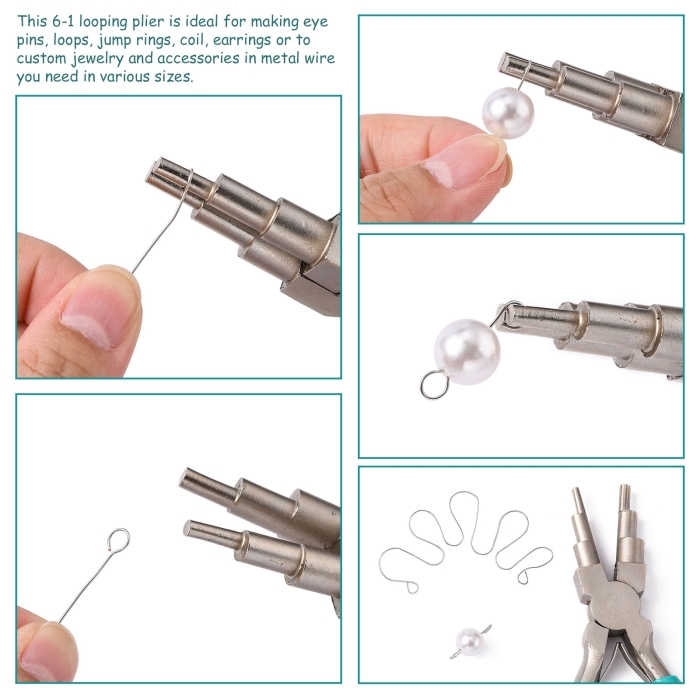 This 6-1 looping plier is ideal for making eye pins, loops, jump rings, coil, earrings or to custom jewelry and accessories in metal wire you need in various sizes.