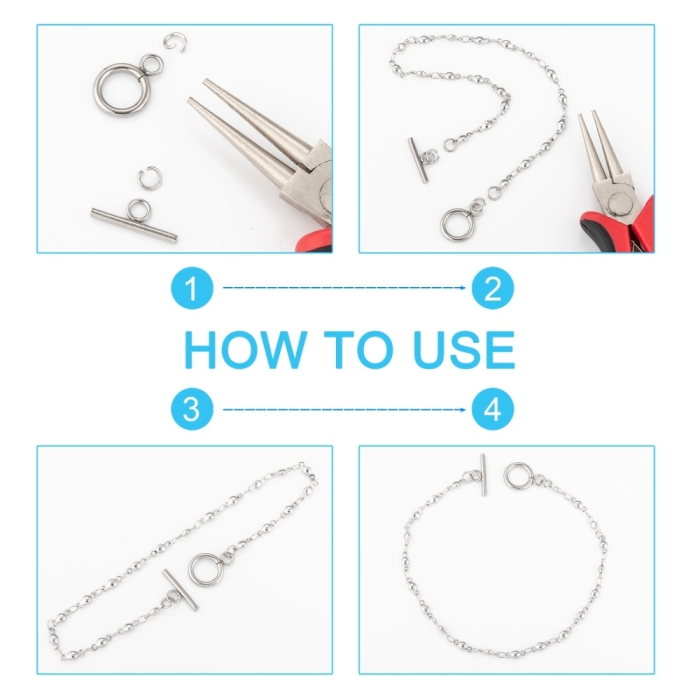 1
2
HOW TO USE
3
4